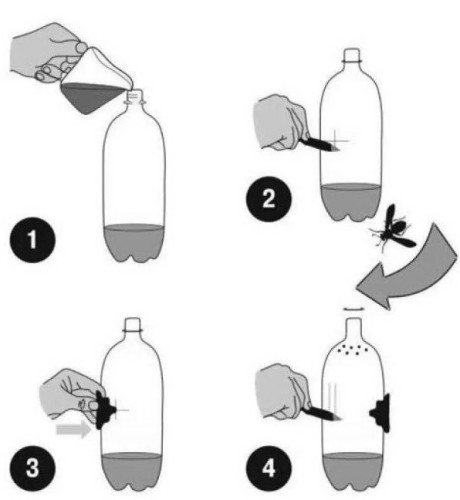 1

2

3

4